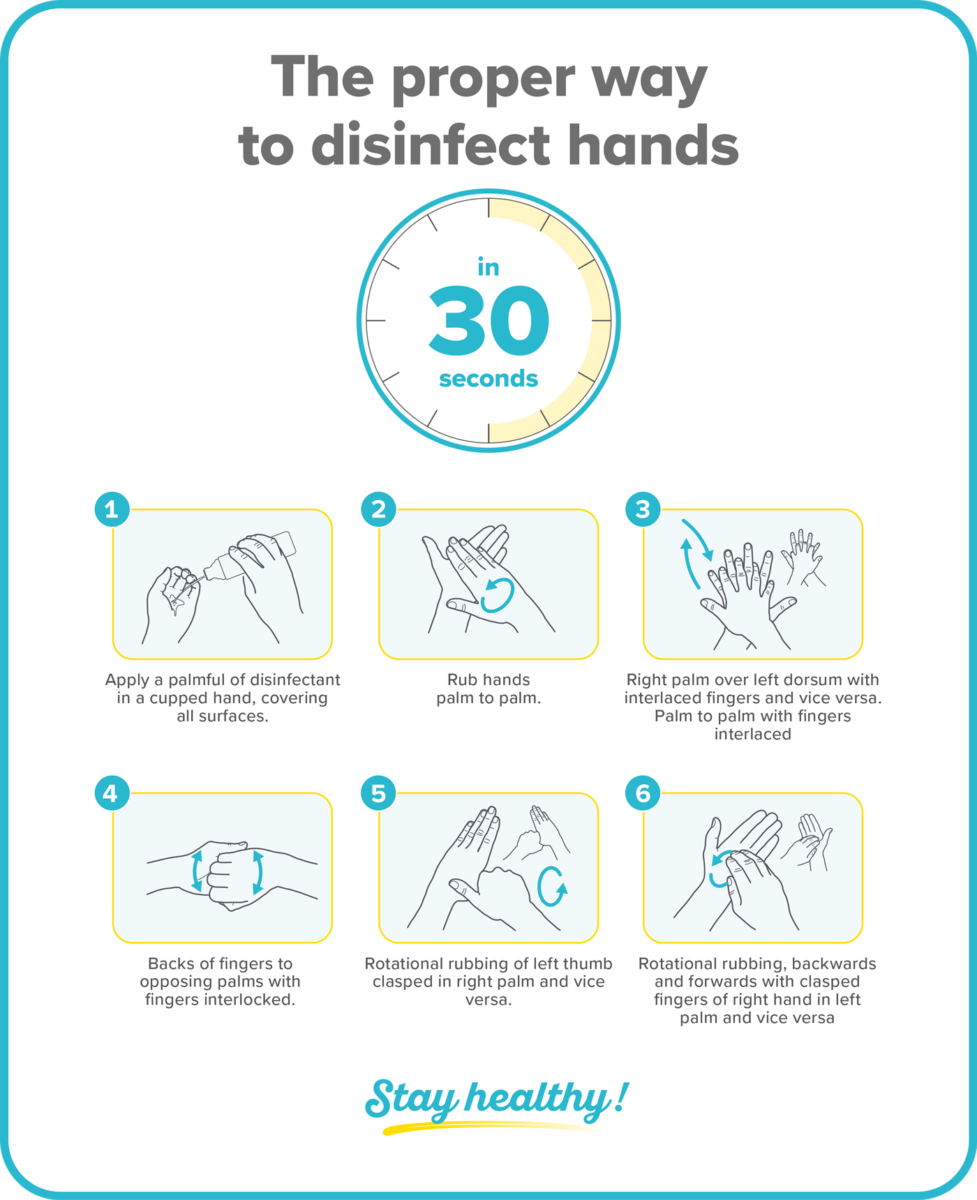 The proper way to disinfect hands

in
30
seconds

1
Apply a palmful of disinfectant in a cupped hand, covering all surfaces.

2
Rub hands palm to palm.

3
Right palm over left dorsum with interlaced fingers and vice versa. Palm to palm with fingers interlaced

4
Backs of fingers to opposing palms with fingers interlocked.

5
Rotational rubbing of left thumb clasped in right palm and vice versa.

6
Rotational rubbing, backwards and forwards with clasped fingers of right hand in left palm and vice versa

Stay healthy!